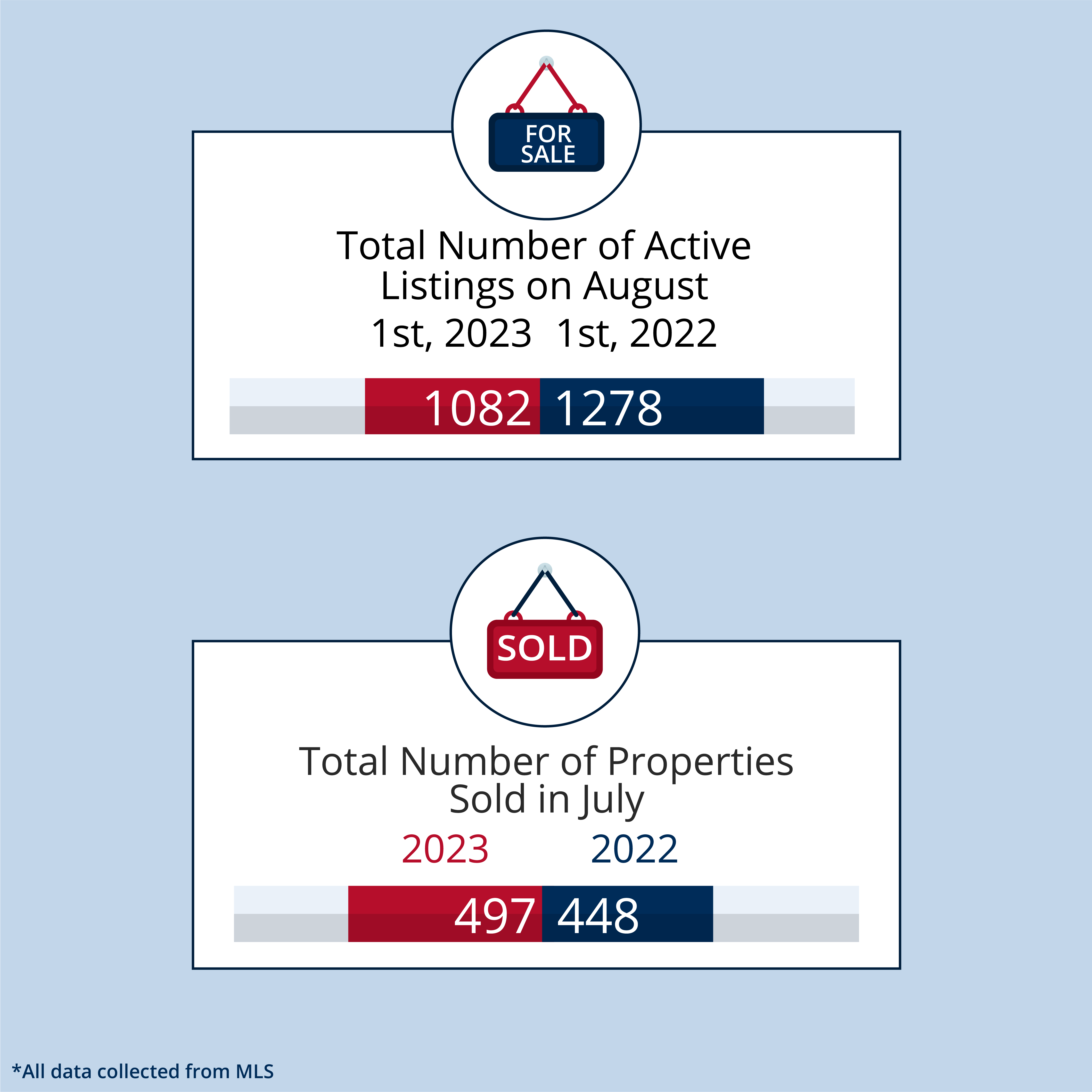 FOR SALE

Total Number of Active Listings on August

1st, 2023 1st, 2022

1082 1278

SOLD

Total Number of Properties Sold in July

2023 2022

497 448

*All data collected from MLS